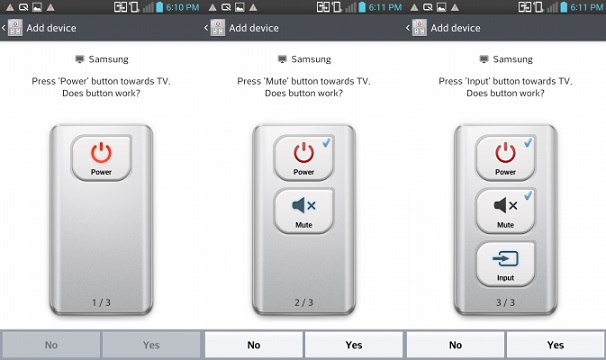 6:10 PM
Add device
Samsung
Press 'Power' button towards TV. Does button work?
Power
1 / 3
No
Yes

6:11 PM
Add device
Samsung
Press 'Mute' button towards TV. Does button work?
Power
Mute
2 / 3
No
Yes

6:11 PM
Add device
Samsung
Press 'Input' button towards TV. Does button work?
Power
Mute
Input
3 / 3
No
Yes