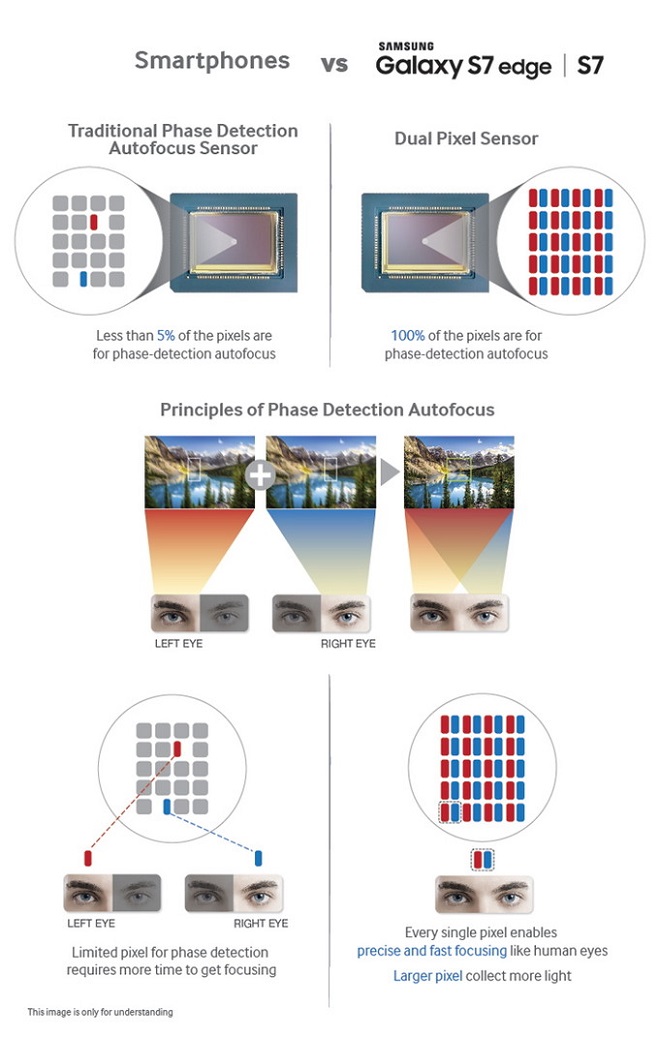 Smartphones vs SAMSUNG Galaxy S7 edge | S7

Traditional Phase Detection Autofocus Sensor

Less than 5% of the pixels are for phase-detection autofocus

Dual Pixel Sensor

100% of the pixels are for phase-detection autofocus

Principles of Phase Detection Autofocus

LEFT EYE

RIGHT EYE

LEFT EYE

RIGHT EYE

Limited pixel for phase detection requires more time to get focusing

Every single pixel enables precise and fast focusing like human eyes

Larger pixel collect more light

This image is only for understanding