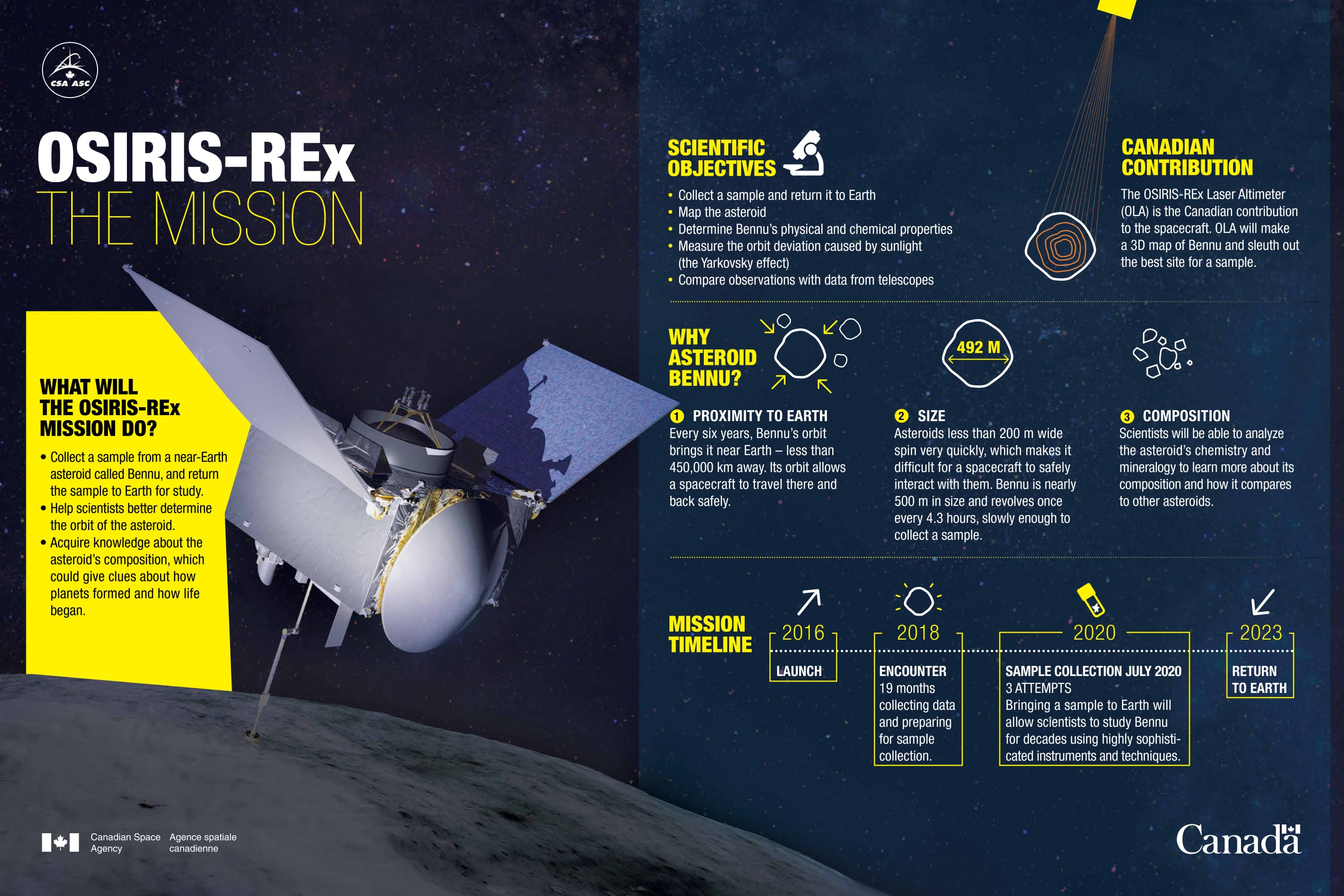 CSA ASC

OSIRIS-REx
THE MISSION

WHAT WILL THE OSIRIS-REx MISSION DO?

• Collect a sample from a near-Earth asteroid called Bennu, and return the sample to Earth for study.
• Help scientists better determine the orbit of the asteroid.
• Acquire knowledge about the asteroid's composition, which could give clues about how planets formed and how life began.

SCIENTIFIC OBJECTIVES

• Collect a sample and return it to Earth
• Map the asteroid
• Determine Bennu's physical and chemical properties
• Measure the orbit deviation caused by sunlight (the Yarkovsky effect)
• Compare observations with data from telescopes

CANADIAN CONTRIBUTION

The OSIRIS-REx Laser Altimeter (OLA) is the Canadian contribution to the spacecraft. OLA will make a 3D map of Bennu and sleuth out the best site for a sample.

WHY ASTEROID BENNU?

492 M

1 PROXIMITY TO EARTH
Every six years, Bennu's orbit brings it near Earth – less than 450,000 km away. Its orbit allows a spacecraft to travel there and back safely.

2 SIZE
Asteroids less than 200 m wide spin very quickly, which makes it difficult for a spacecraft to safely interact with them. Bennu is nearly 500 m in size and revolves once every 4.3 hours, slowly enough to collect a sample.

3 COMPOSITION
Scientists will be able to analyze the asteroid's chemistry and mineralogy to learn more about its composition and how it compares to other asteroids.

MISSION TIMELINE

2016
LAUNCH

2018
ENCOUNTER
19 months collecting data and preparing for sample collection.

2020
SAMPLE COLLECTION JULY 2020
3 ATTEMPTS
Bringing a sample to Earth will allow scientists to study Bennu for decades using highly sophisticated instruments and techniques.

2023
RETURN TO EARTH

Canadian Space Agency Agence spatiale canadienne

Canada