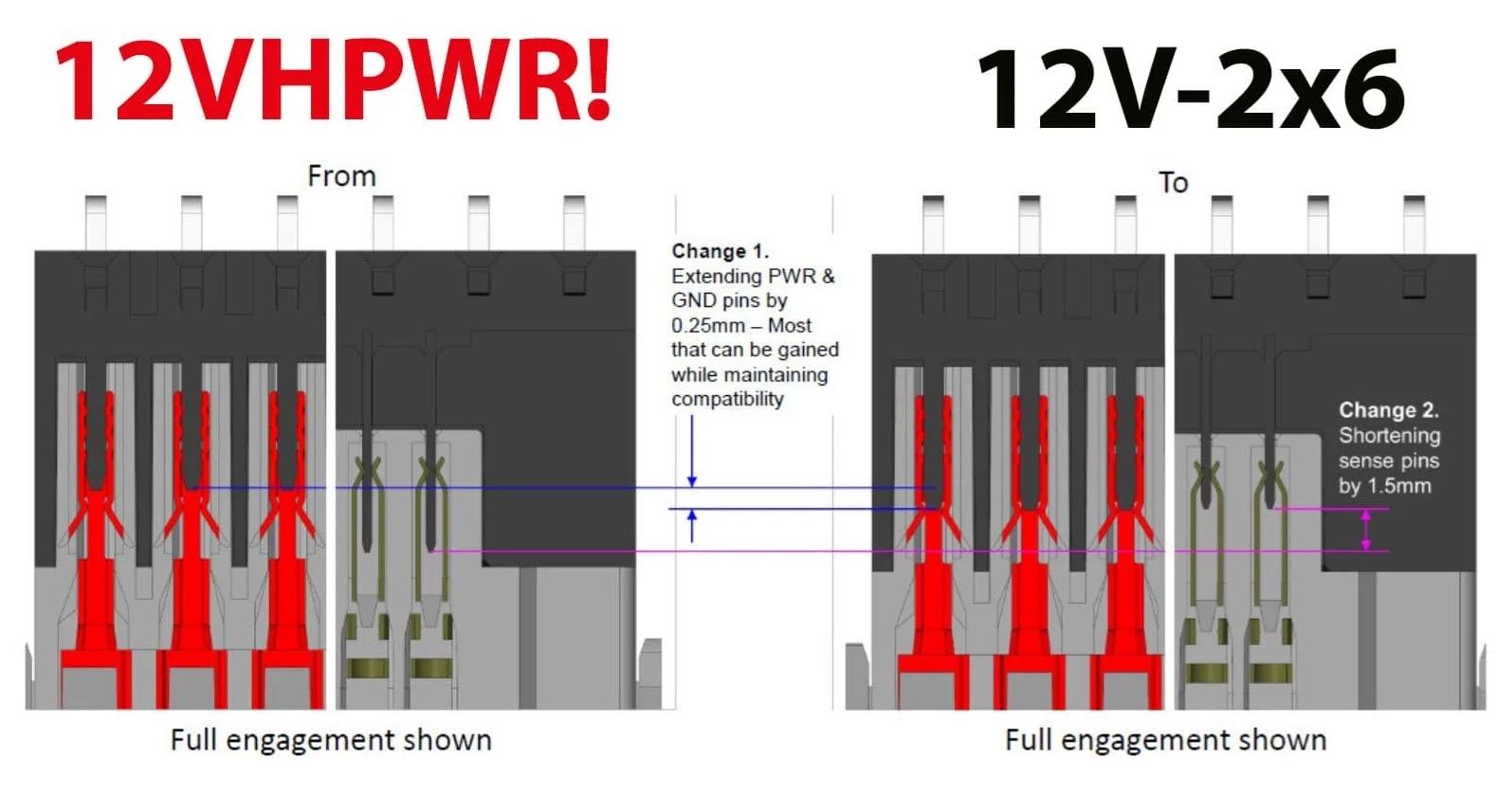 12VHPWR!

12V-2x6

From

To

Change 1.
Extending PWR & GND pins by 0.25mm – Most that can be gained while maintaining compatibility

Change 2.
Shortening sense pins by 1.5mm

Full engagement shown

Full engagement shown