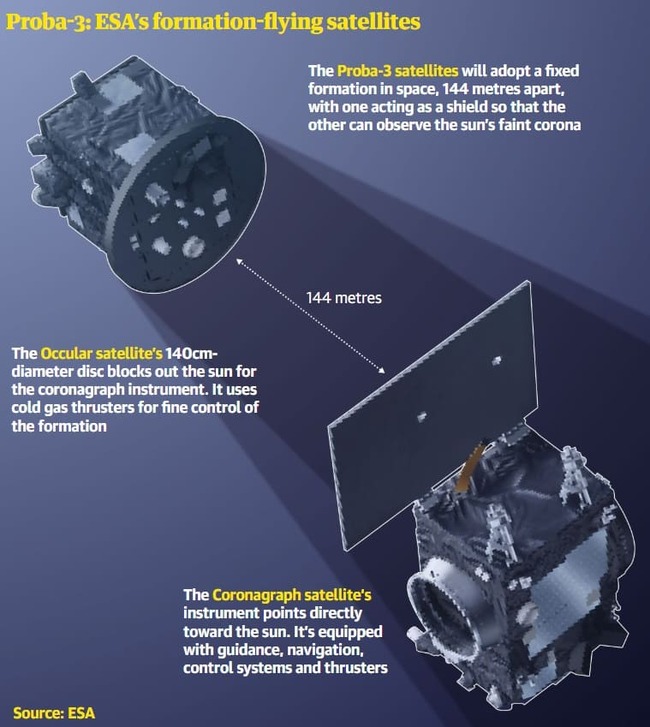 Proba-3: ESA's formation-flying satellites

The Proba-3 satellites will adopt a fixed formation in space, 144 metres apart, with one acting as a shield so that the other can observe the sun's faint corona

144 metres

The Occular satellite's 140cm-diameter disc blocks out the sun for the coronagraph instrument. It uses cold gas thrusters for fine control of the formation

The Coronagraph satellite's instrument points directly toward the sun. It's equipped with guidance, navigation, control systems and thrusters

Source: ESA