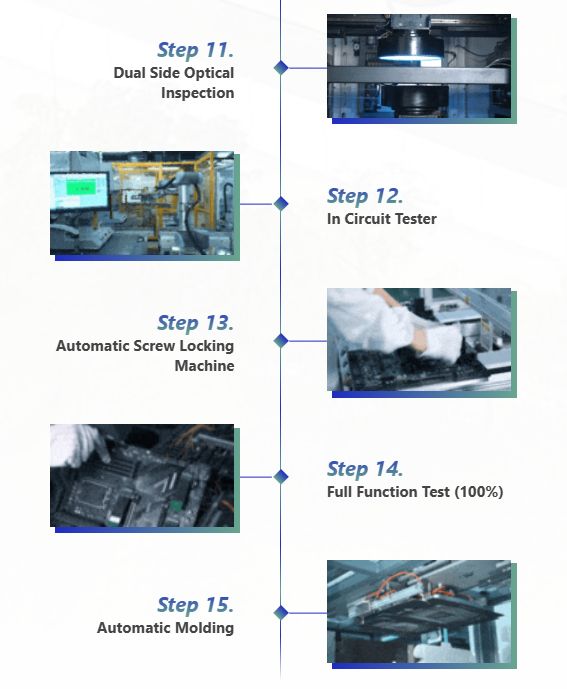 Step 11.
Dual Side Optical Inspection

Step 12.
In Circuit Tester

Step 13.
Automatic Screw Locking Machine

Step 14.
Full Function Test (100%)

Step 15.
Automatic Molding