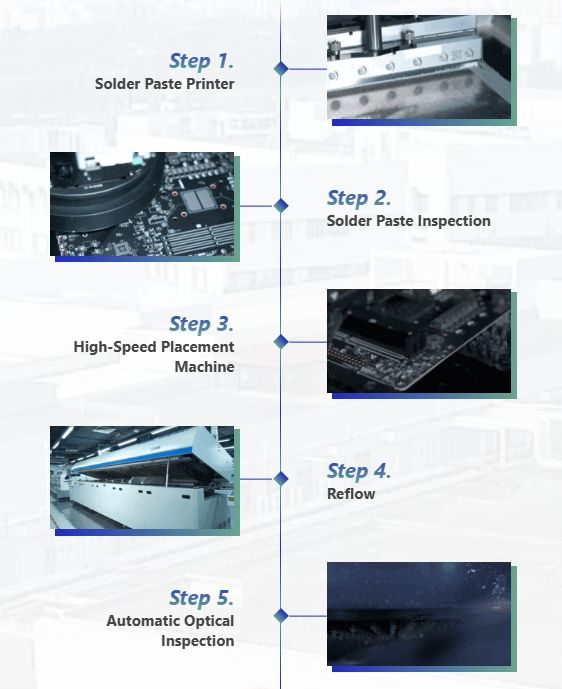 Step 1.
Solder Paste Printer

Step 2.
Solder Paste Inspection

Step 3.
High-Speed Placement Machine

Step 4.
Reflow

Step 5.
Automatic Optical Inspection