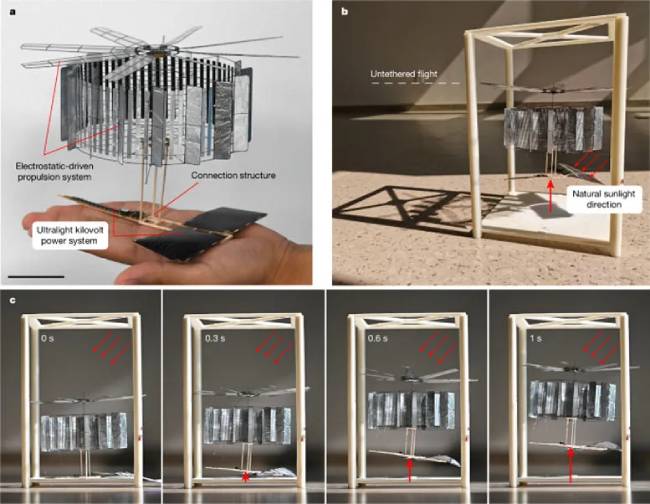 a

Electrostatic-driven propulsion system

Connection structure

Ultralight kilovolt power system

b

Untethered flight

Natural sunlight direction

c

0 s

0.3 s

0.6 s

1 s