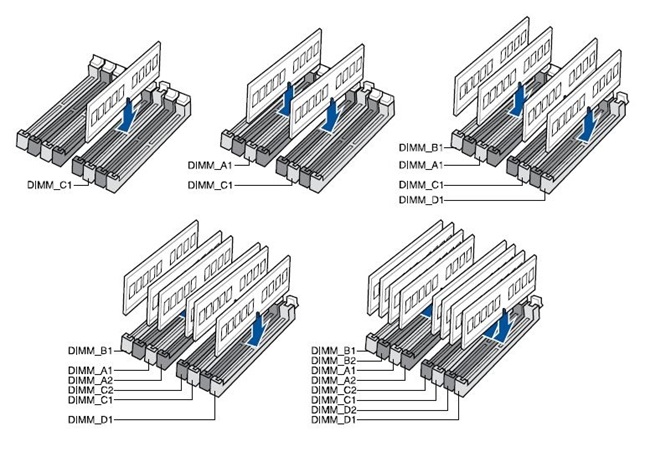 DIMM_C1

DIMM_A1
DIMM_C1

DIMM_B1
DIMM_A1
DIMM_C1
DIMM_D1

DIMM_B1
DIMM_A1
DIMM_A2
DIMM_C2
DIMM_C1
DIMM_D1

DIMM_B1
DIMM_B2
DIMM_A1
DIMM_A2
DIMM_C2
DIMM_C1
DIMM_D2
DIMM_D1