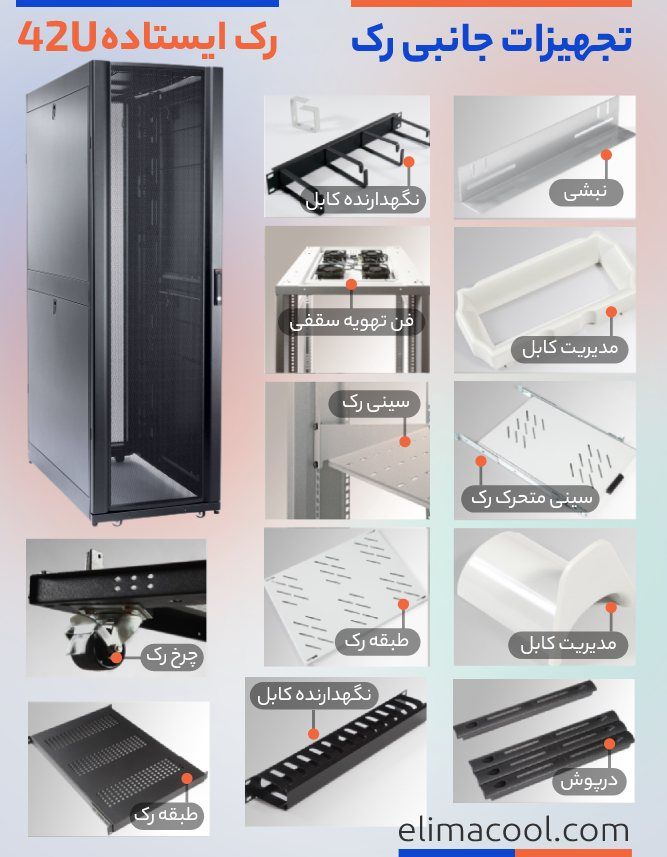 تجهیزات جانبی رک

رک ایستاده 42U

نبشی

نگهدارنده کابل

مدیریت کابل

فن تهویه سقفی

سینی متحرک رک

سینی رک

مدیریت کابل

طبقه رک

چرخ رک

درپوش

نگهدارنده کابل

طبقه رک

elimacool.com