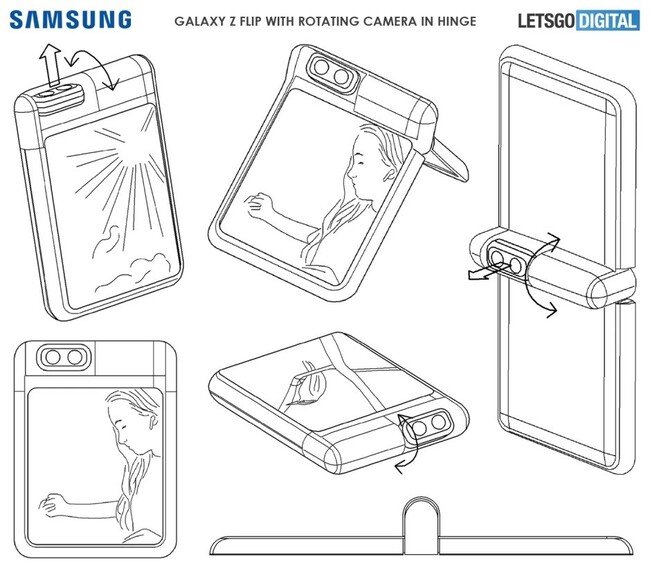 SAMSUNG

GALAXY Z FLIP WITH ROTATING CAMERA IN HINGE

LETSGO DIGITAL